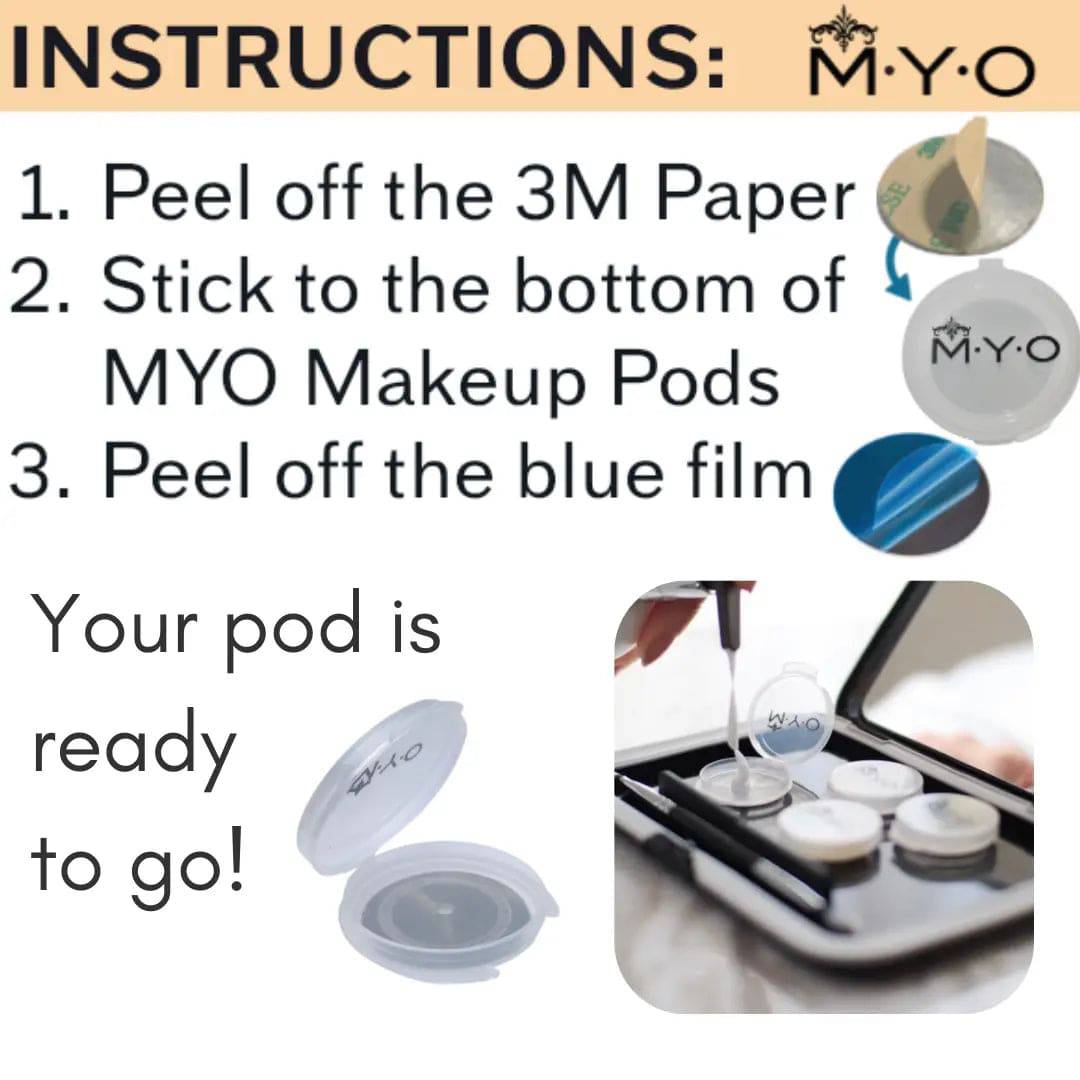 INSTRUCTIONS: M·Y·O

1. Peel off the 3M Paper
2. Stick to the bottom of MYO Makeup Pods
3. Peel off the blue film

M·Y·O

Your pod is ready to go!

M·Y·O

M·Y·O